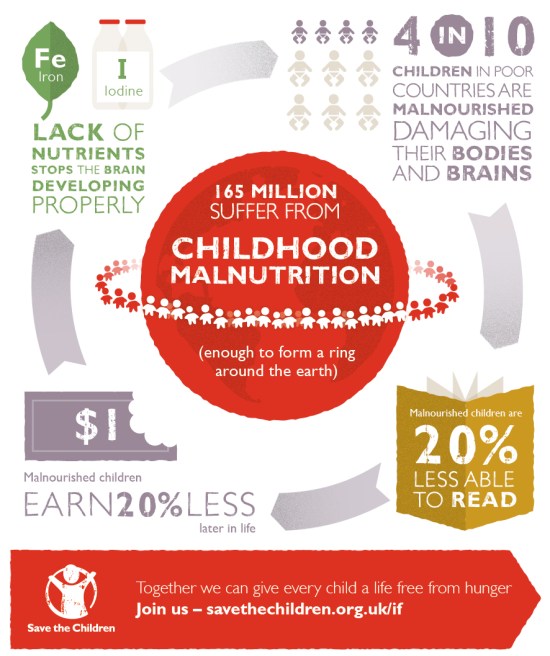 Fe
Iron

I
Iodine

LACK OF NUTRIENTS STOPS THE BRAIN DEVELOPING PROPERLY

4 IN 10

CHILDREN IN POOR COUNTRIES ARE MALNOURISHED DAMAGING THEIR BODIES AND BRAINS

165 MILLION SUFFER FROM

CHILDHOOD MALNUTRITION

(enough to form a ring around the earth)

$1

Malnourished children

EARN 20% LESS

later in life

Malnourished children are

20%

LESS ABLE TO READ

Save the Children

Together we can give every child a life free from hunger
Join us – savethechildren.org.uk/if